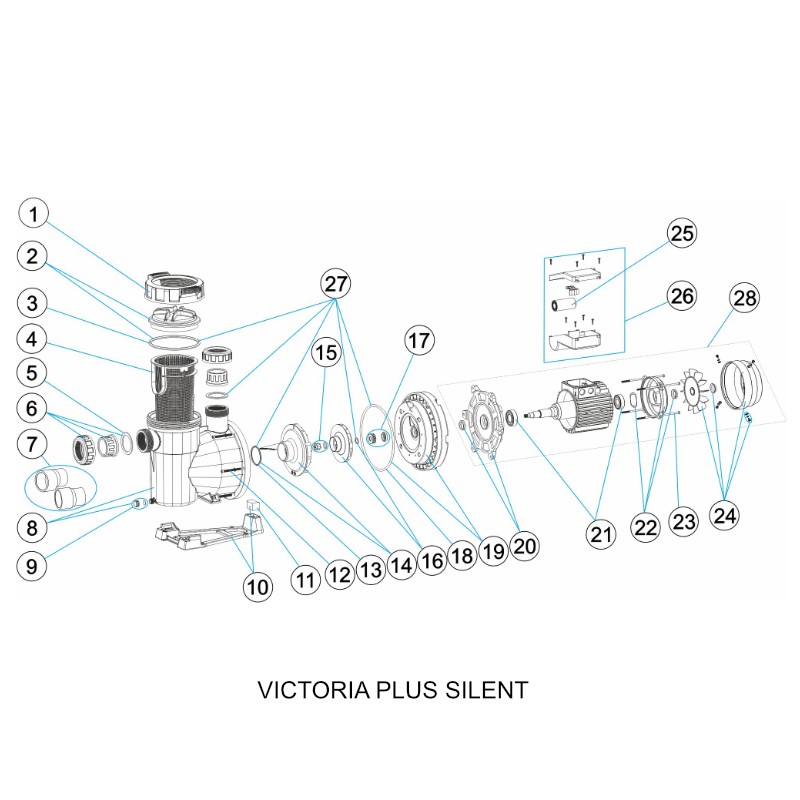 1
2
3
4
5
6
7
8
9
10
11
12
13
14
15
16
17
18
19
20
21
22
23
24
25
26
27
28

VICTORIA PLUS SILENT